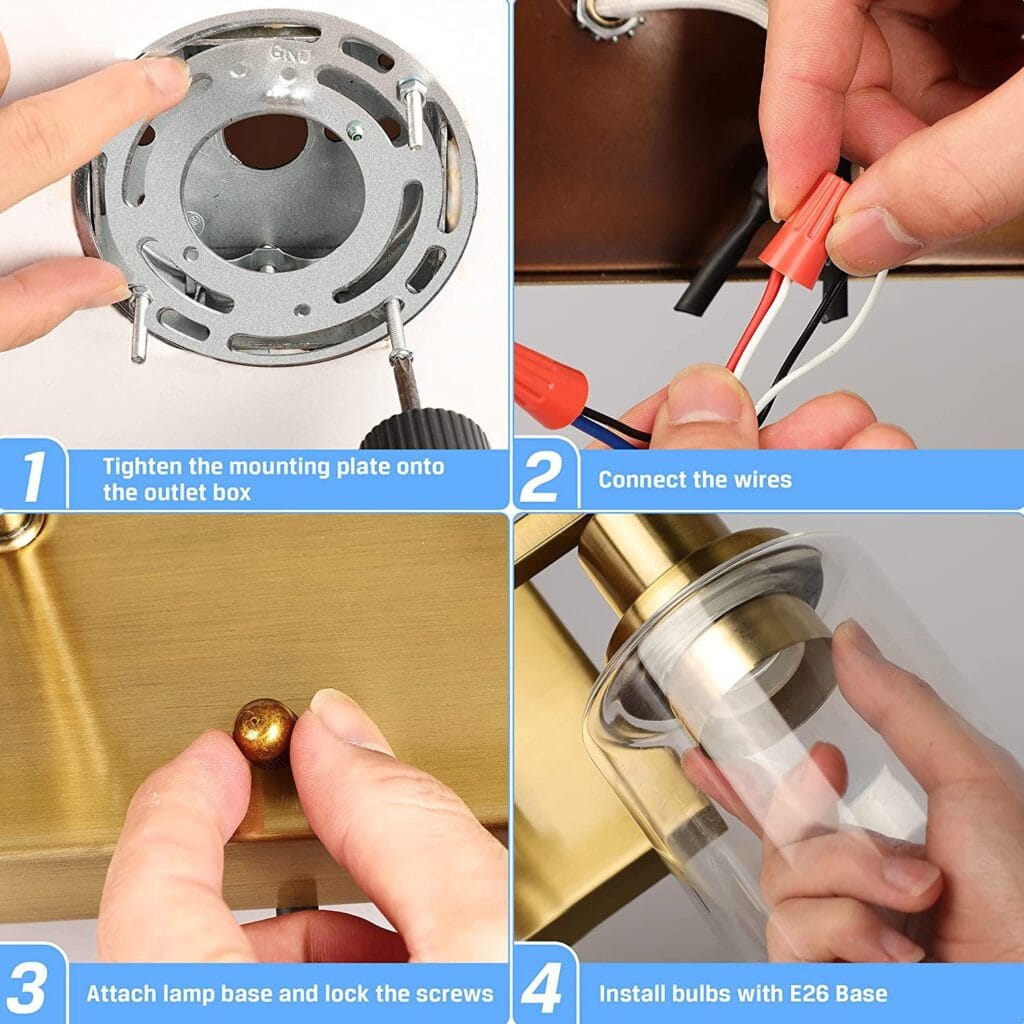 GND

1 Tighten the mounting plate onto the outlet box

2 Connect the wires

3 Attach lamp base and lock the screws

4 Install bulbs with E26 Base