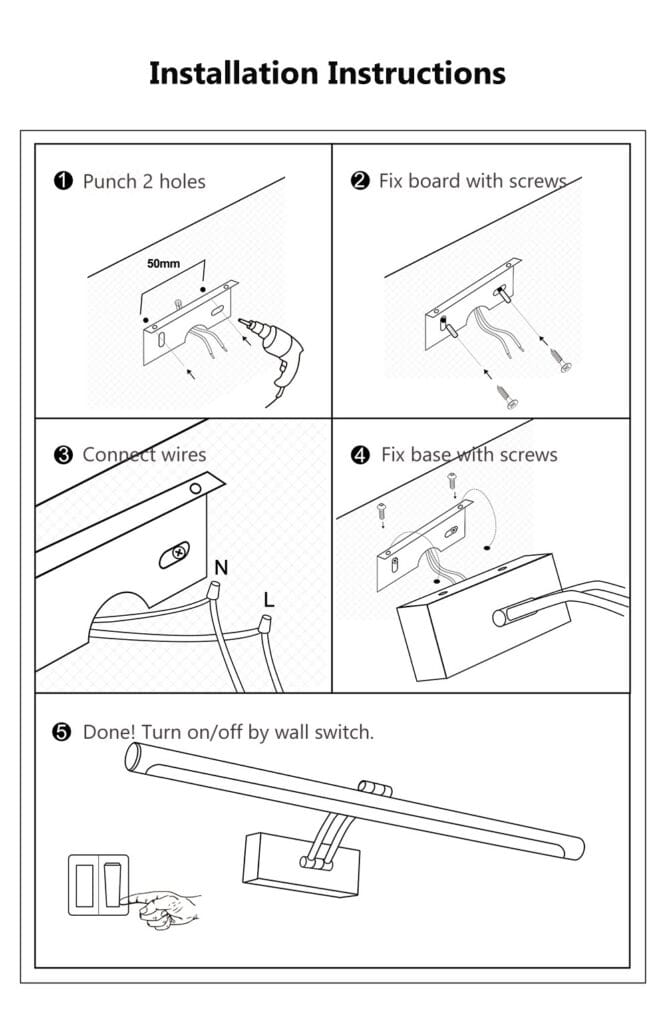 Installation Instructions

❶ Punch 2 holes

50mm

❷ Fix board with screws

❸ Connect wires

N

L

❹ Fix base with screws

❺ Done! Turn on/off by wall switch.