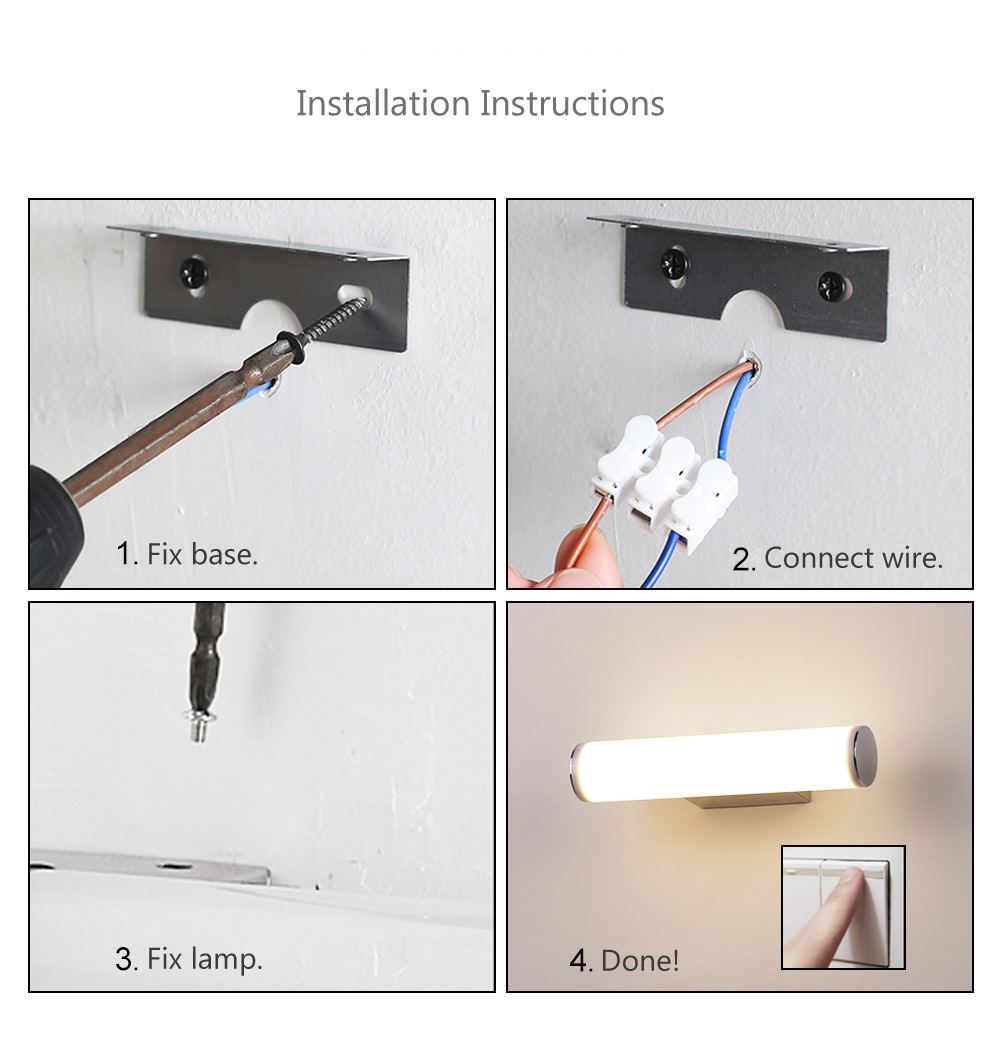 Installation Instructions

1. Fix base.

2. Connect wire.

3. Fix lamp.

4. Done!